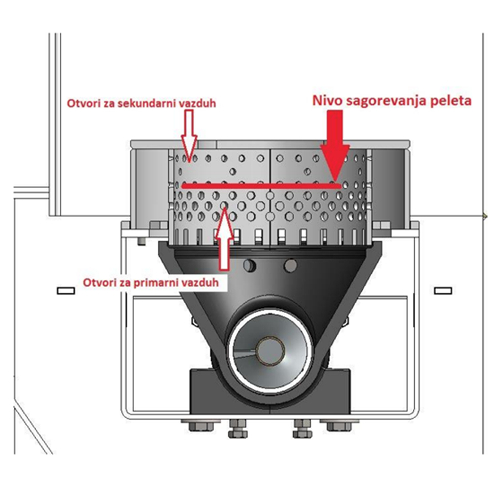 Otvori za sekundarni vazduh

Nivo sagorevanja peleta

Otvori za primarni vazduh